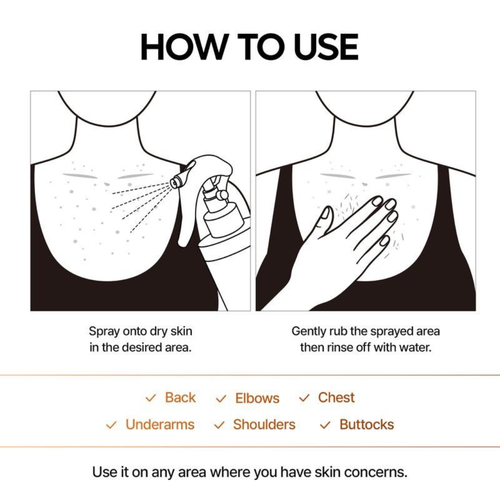 HOW TO USE

Spray onto dry skin in the desired area.

Gently rub the sprayed area then rinse off with water.

✓ Back ✓ Elbows ✓ Chest
✓ Underarms ✓ Shoulders ✓ Buttocks

Use it on any area where you have skin concerns.